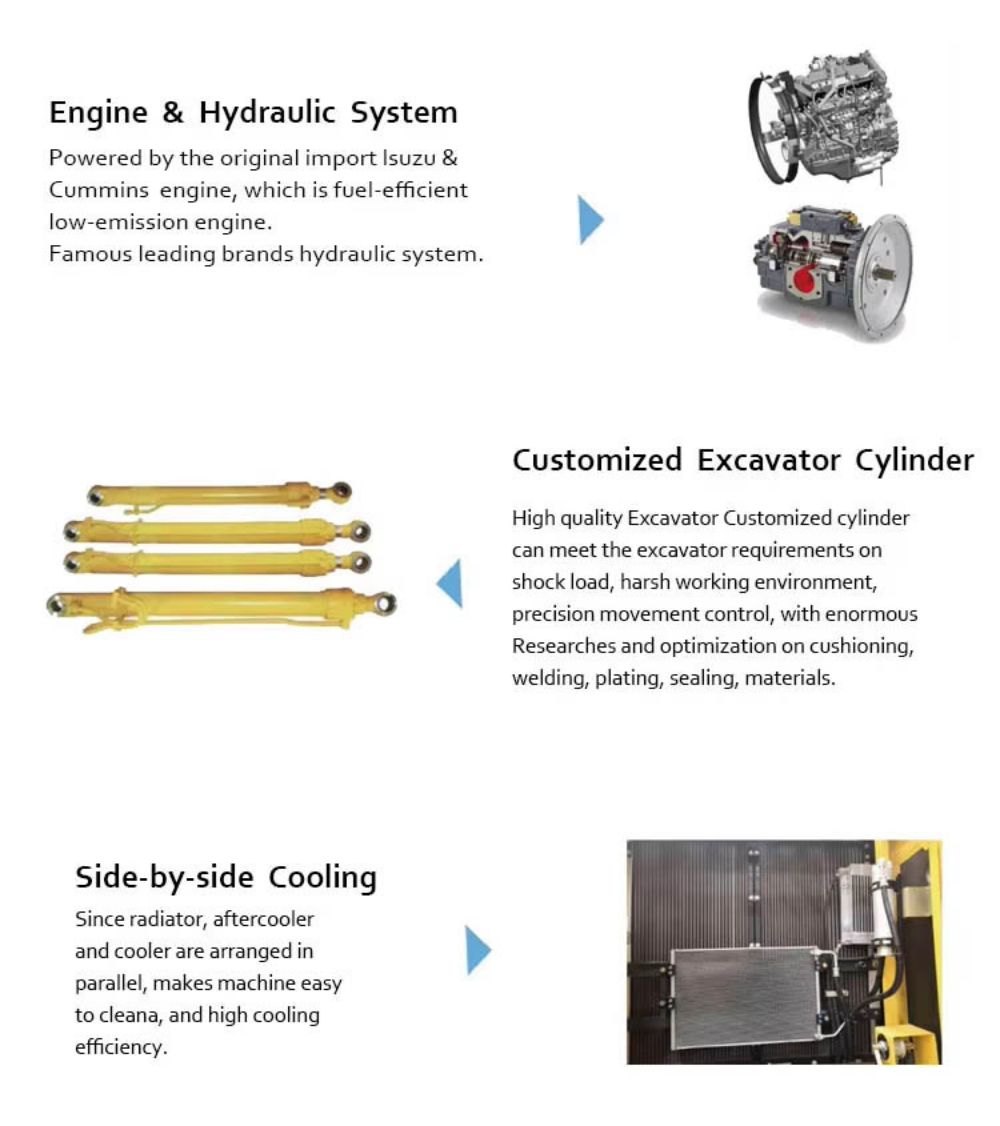 Engine & Hydraulic System

Powered by the original import Isuzu & Cummins engine, which is fuel-efficient low-emission engine.
Famous leading brands hydraulic system.

Customized Excavator Cylinder

High quality Excavator Customized cylinder can meet the excavator requirements on shock load, harsh working environment, precision movement control, with enormous Researches and optimization on cushioning, welding, plating, sealing, materials.

Side-by-side Cooling

Since radiator, aftercooler and cooler are arranged in parallel, makes machine easy to cleana, and high cooling efficiency.