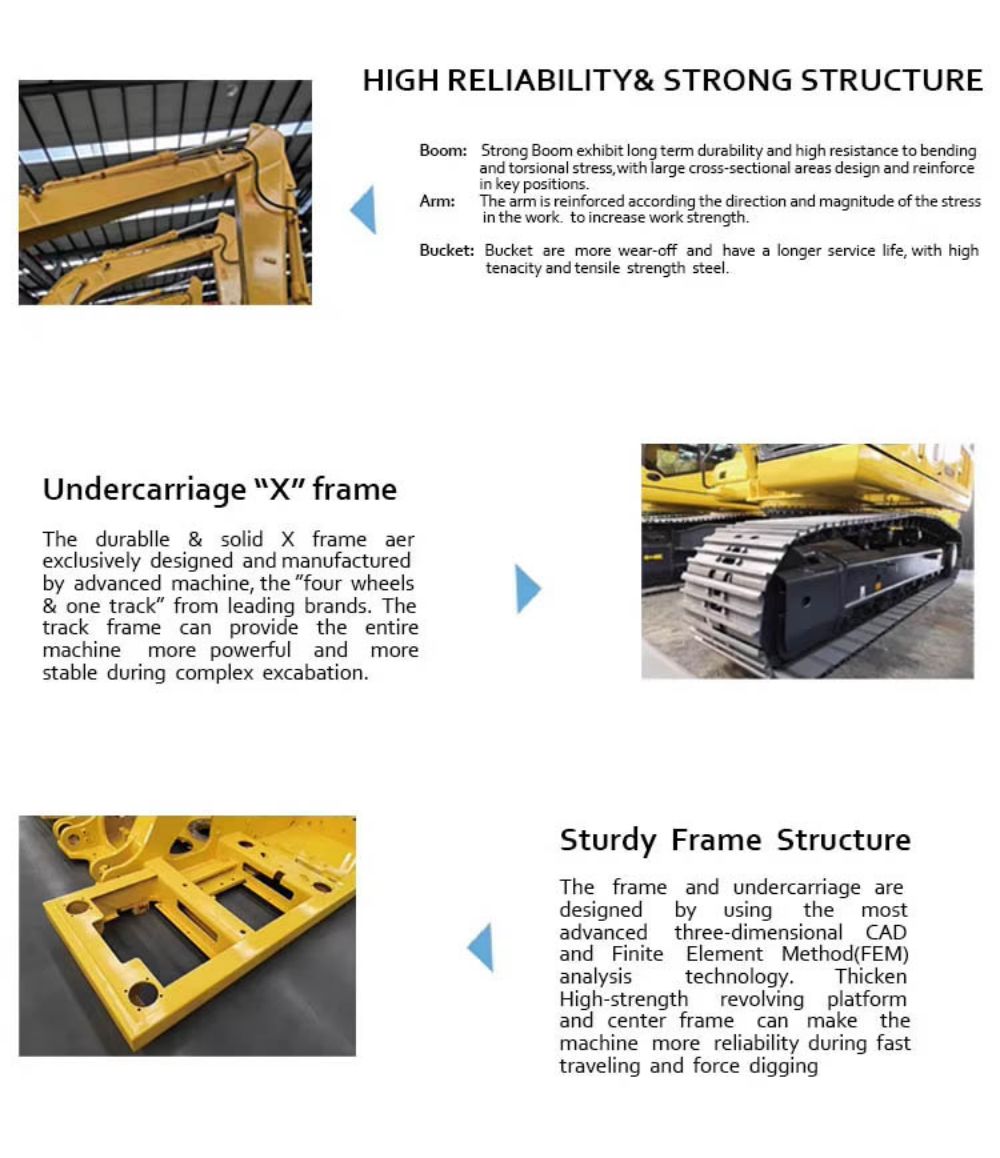 HIGH RELIABILITY& STRONG STRUCTURE

Boom: Strong Boom exhibit long term durability and high resistance to bending and torsional stress,with large cross-sectional areas design and reinforce in key positions.
Arm: The arm is reinforced according the direction and magnitude of the stress in the work. to increase work strength.

Bucket: Bucket are more wear-off and have a longer service life, with high tenacity and tensile strength steel.

Undercarriage "X" frame

The durablle & solid X frame aer exclusively designed and manufactured by advanced machine, the "four wheels & one track" from leading brands. The track frame can provide the entire machine more powerful and more stable during complex excabation.

Sturdy Frame Structure

The frame and undercarriage are designed by using the most advanced three-dimensional CAD and Finite Element Method(FEM) analysis technology. Thicken High-strength revolving platform and center frame can make the machine more reliability during fast traveling and force digging